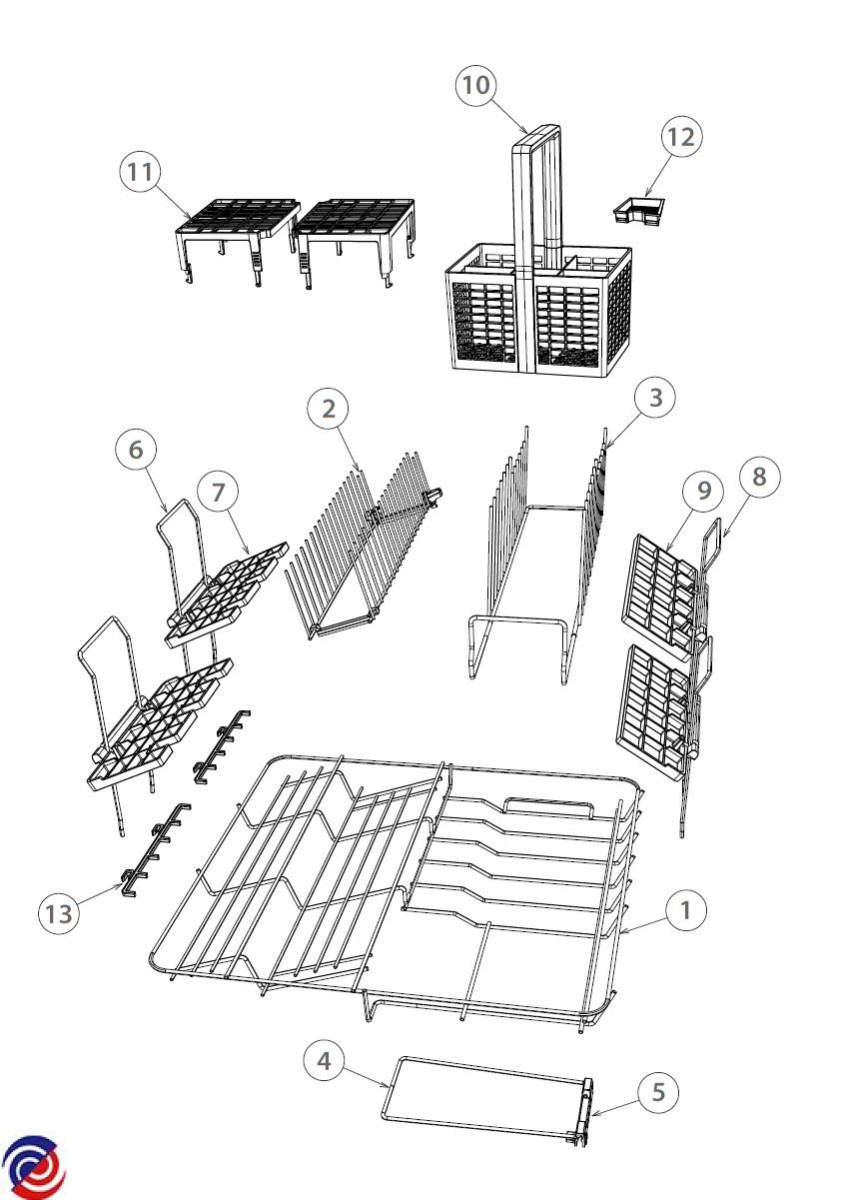 10
12
11
2
3
6
7
9
8
13
1
4
5